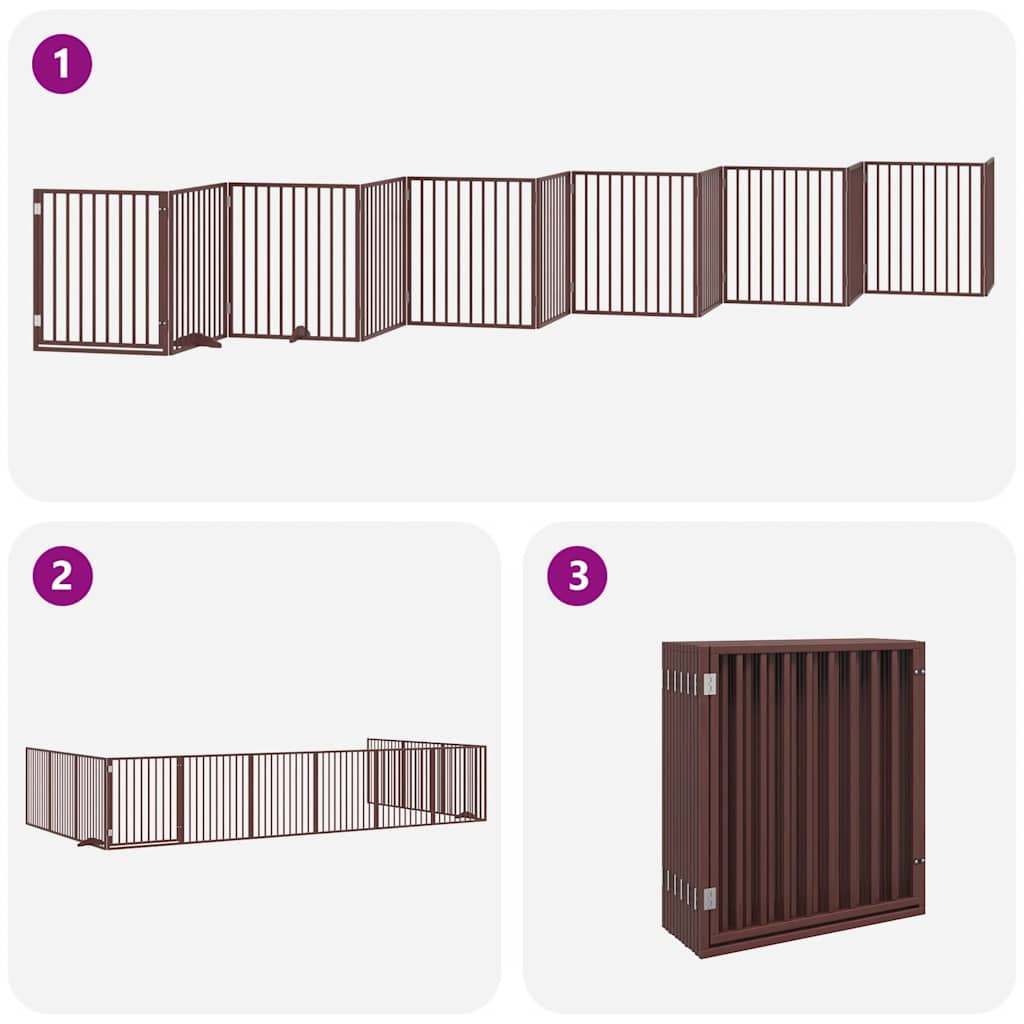 1

2

3