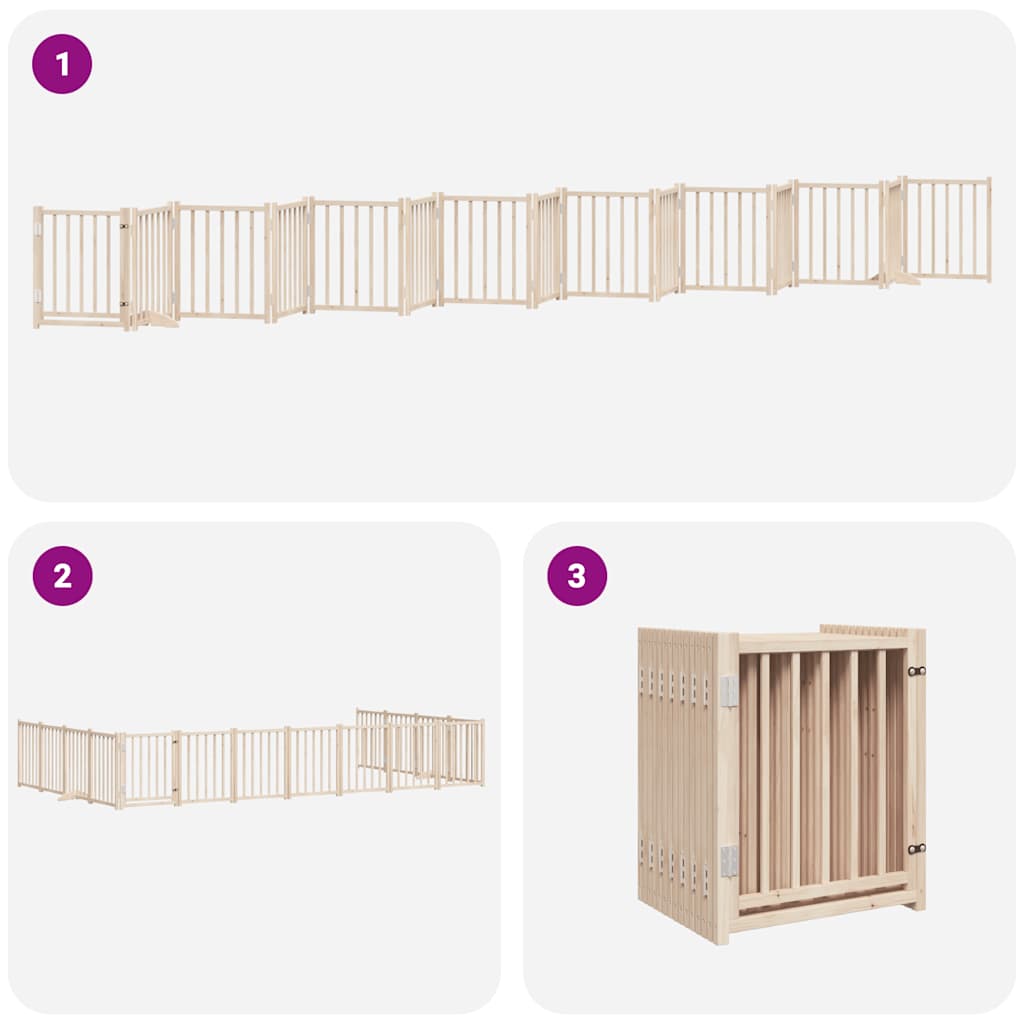 1

2

3