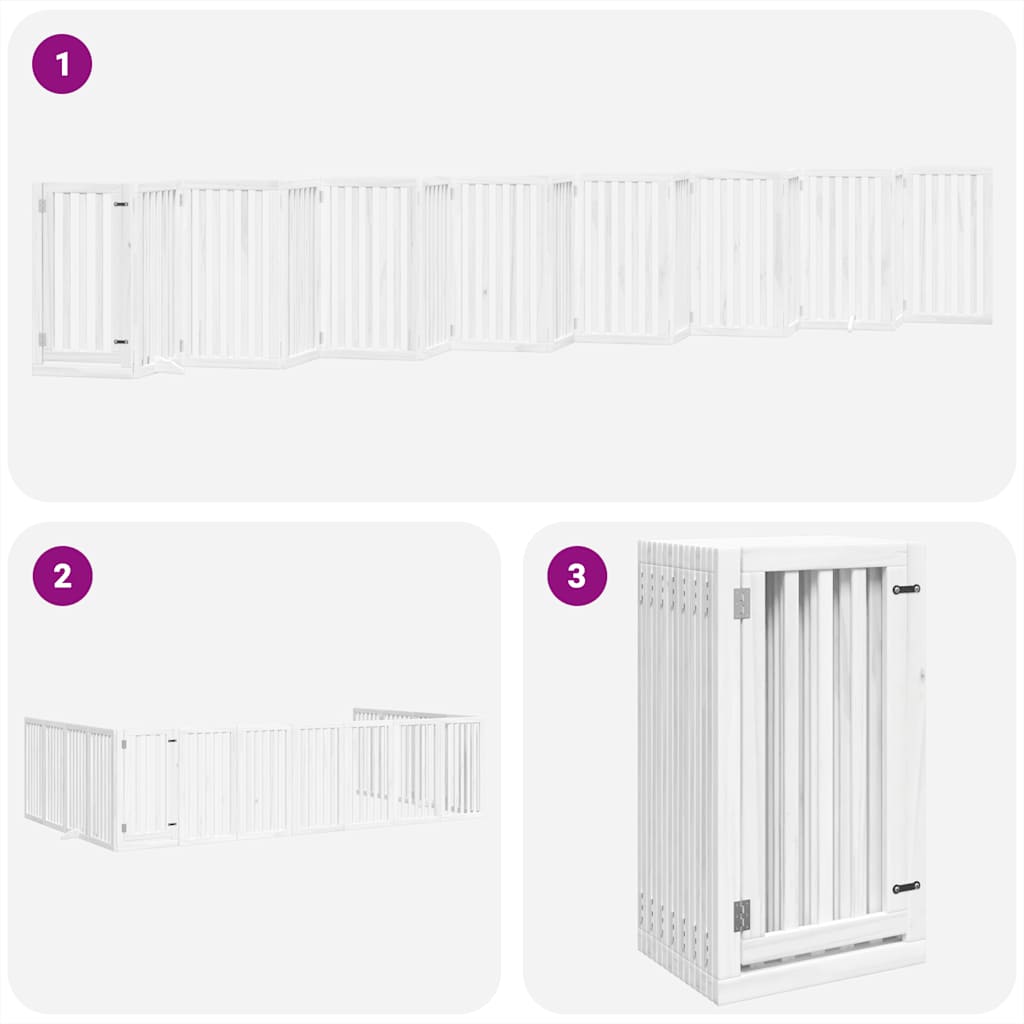 1

2

3